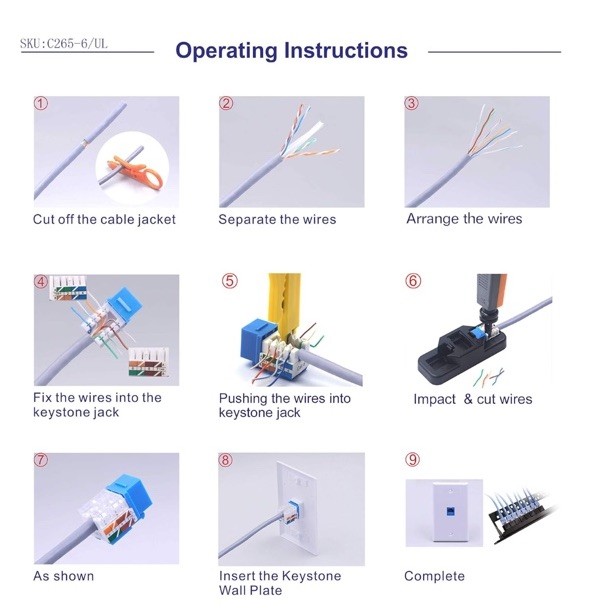 SKU:C265-6/UL

Operating Instructions

①
Cut off the cable jacket

②
Separate the wires

③
Arrange the wires

④
Fix the wires into the keystone jack

⑤
Pushing the wires into keystone jack

⑥
Impact & cut wires

⑦
As shown

⑧
Insert the Keystone Wall Plate

⑨
Complete