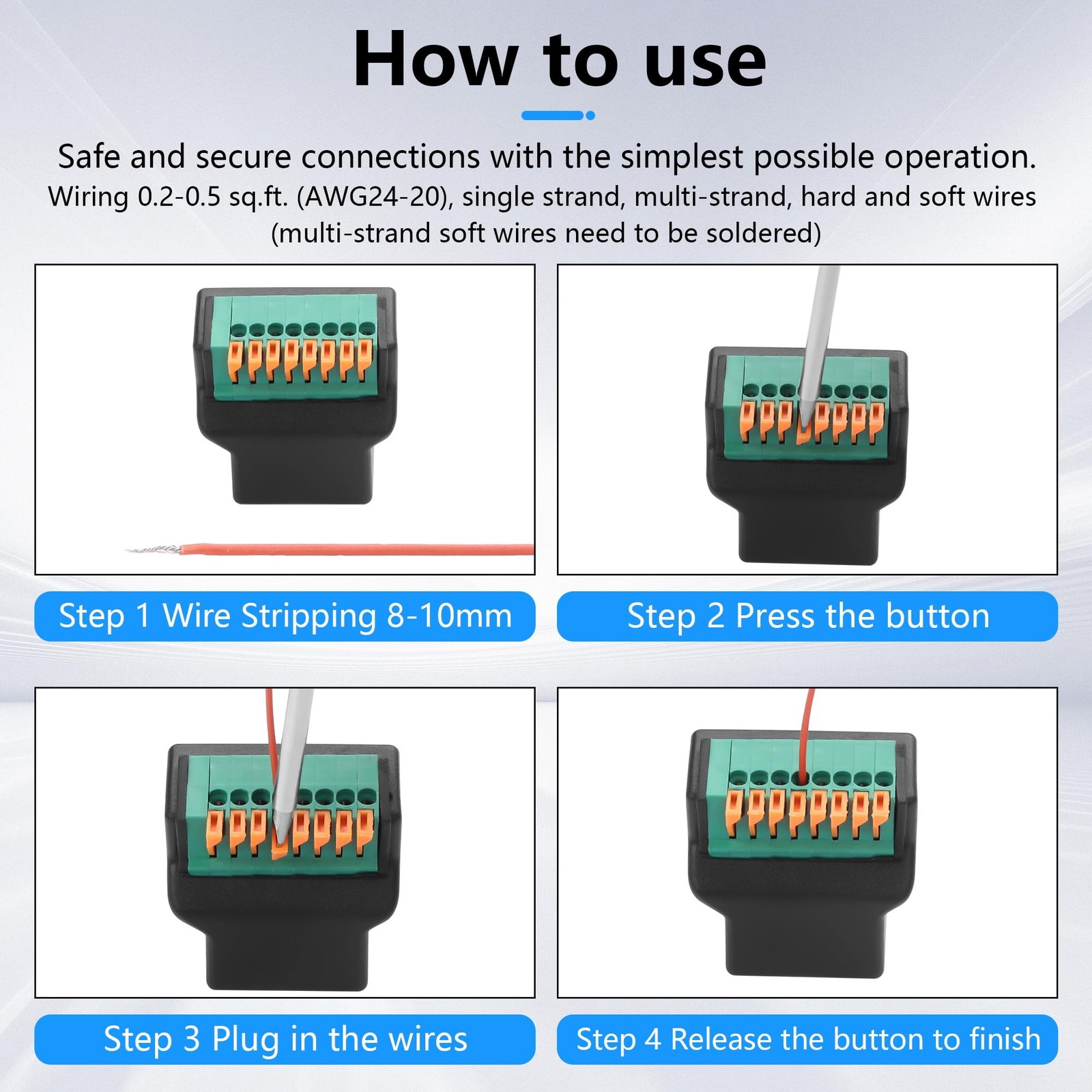 How to use

Safe and secure connections with the simplest possible operation.
Wiring 0.2-0.5 sq.ft. (AWG24-20), single strand, multi-strand, hard and soft wires (multi-strand soft wires need to be soldered)

Step 1 Wire Stripping 8-10mm

Step 2 Press the button

Step 3 Plug in the wires

Step 4 Release the button to finish