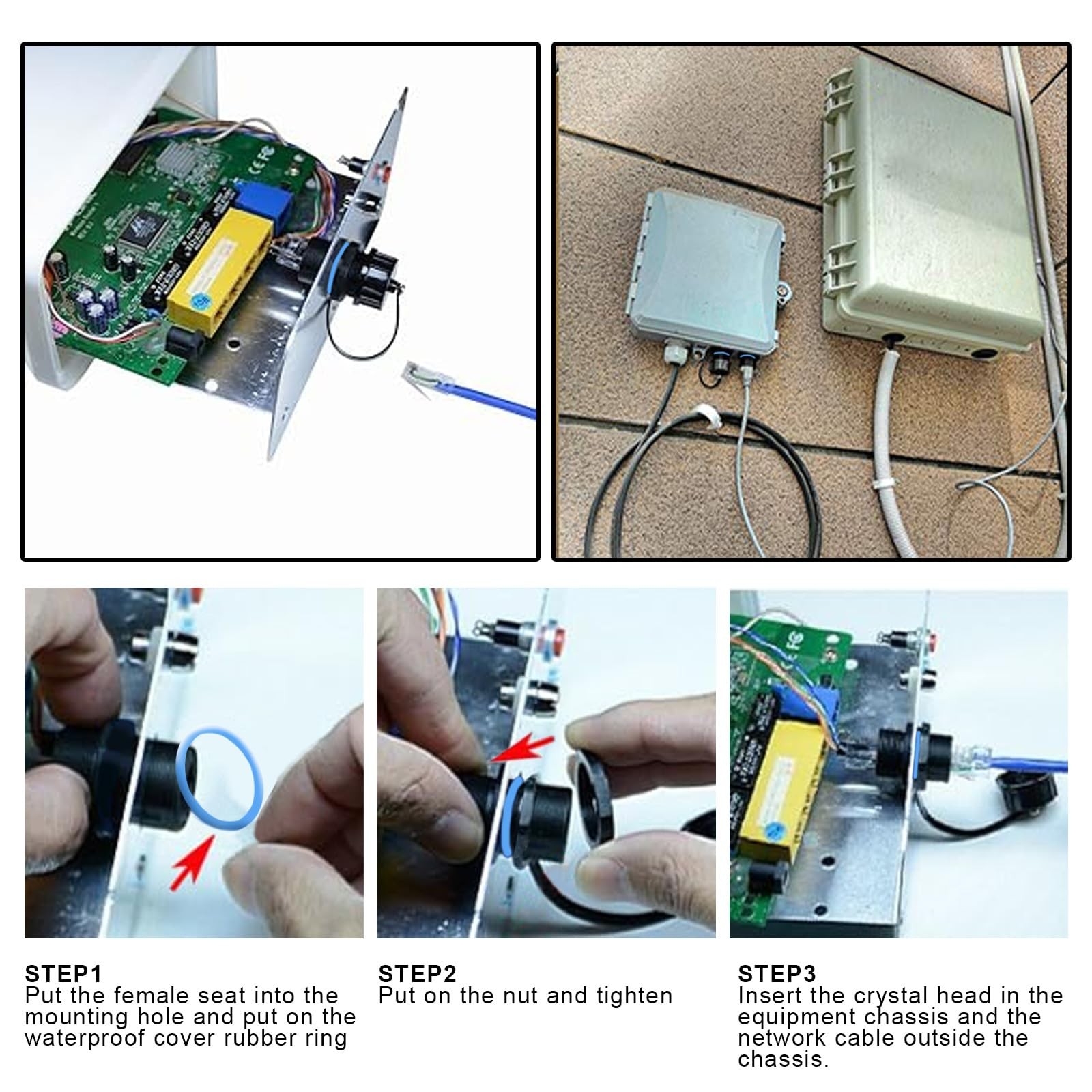 STEP1
Put the female seat into the mounting hole and put on the waterproof cover rubber ring

STEP2
Put on the nut and tighten

STEP3
Insert the crystal head in the equipment chassis and the network cable outside the chassis.