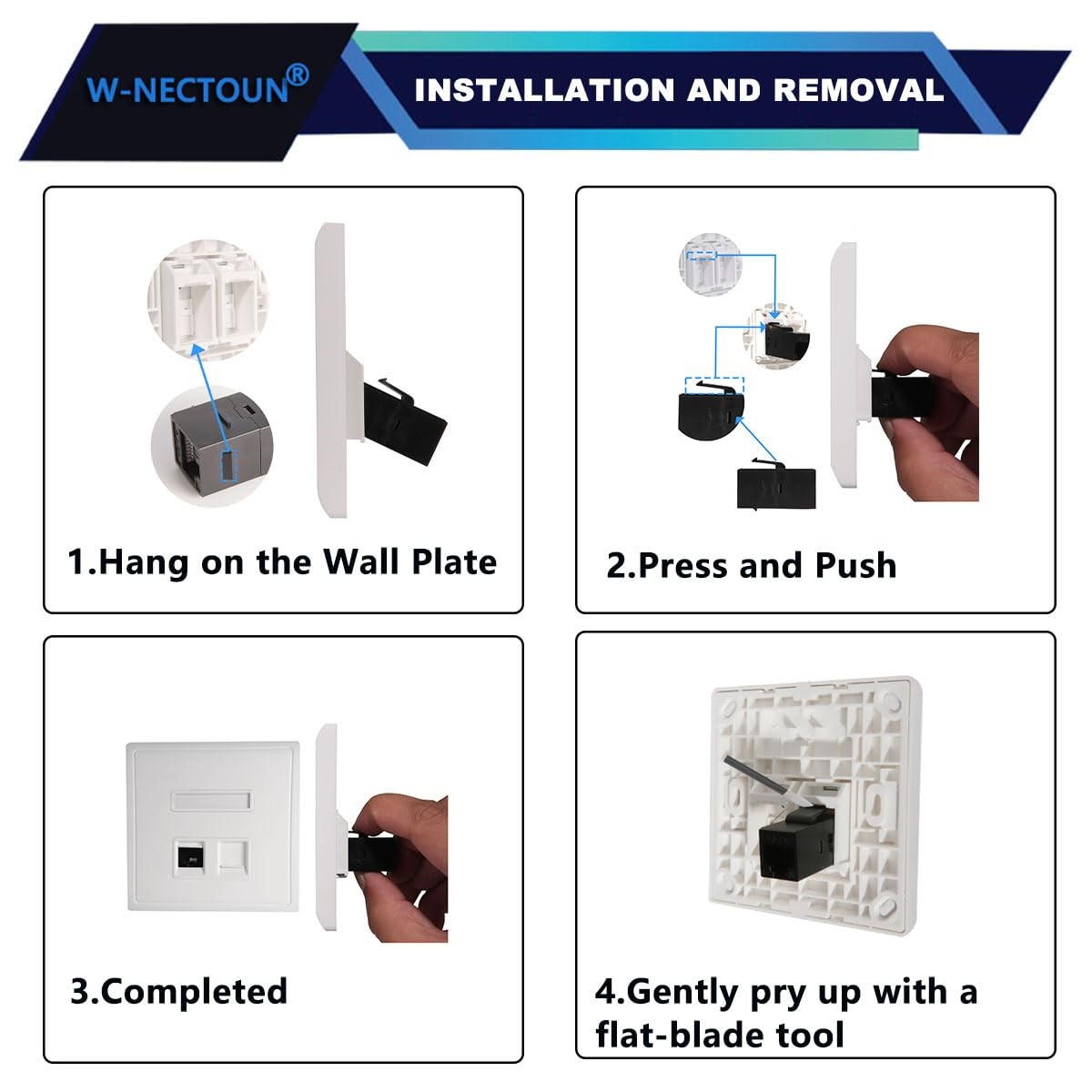 W-NECTOUN®

INSTALLATION AND REMOVAL

1.Hang on the Wall Plate

2.Press and Push

3.Completed

4.Gently pry up with a flat-blade tool